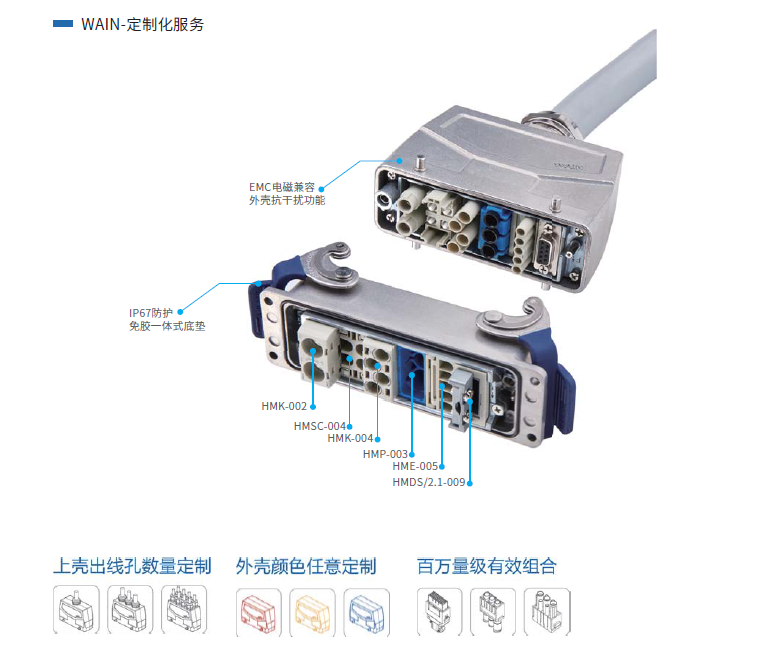 WAIN-定制化服务

EMC电磁兼容
外壳抗干扰功能

IP67防护
免胶一体式底垫

HMK-002
HMSC-004
HMK-004
HMP-003
HME-005
HMDS/2.1-009

上壳出线孔数量定制

外壳颜色任意定制

百万量级有效组合